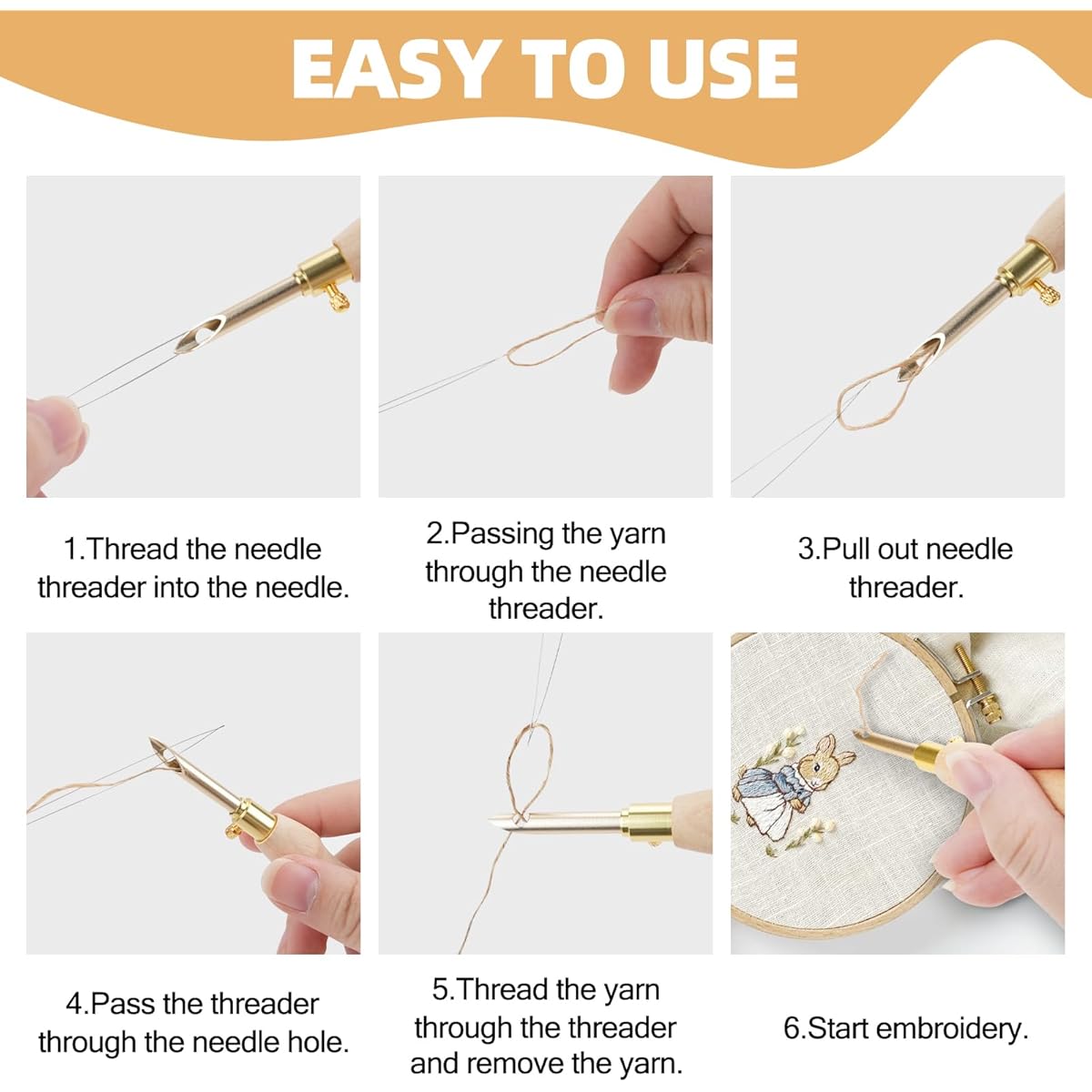 EASY TO USE

1.Thread the needle threader into the needle.

2.Passing the yarn through the needle threader.

3.Pull out needle threader.

4.Pass the threader through the needle hole.

5.Thread the yarn through the threader and remove the yarn.

6.Start embroidery.